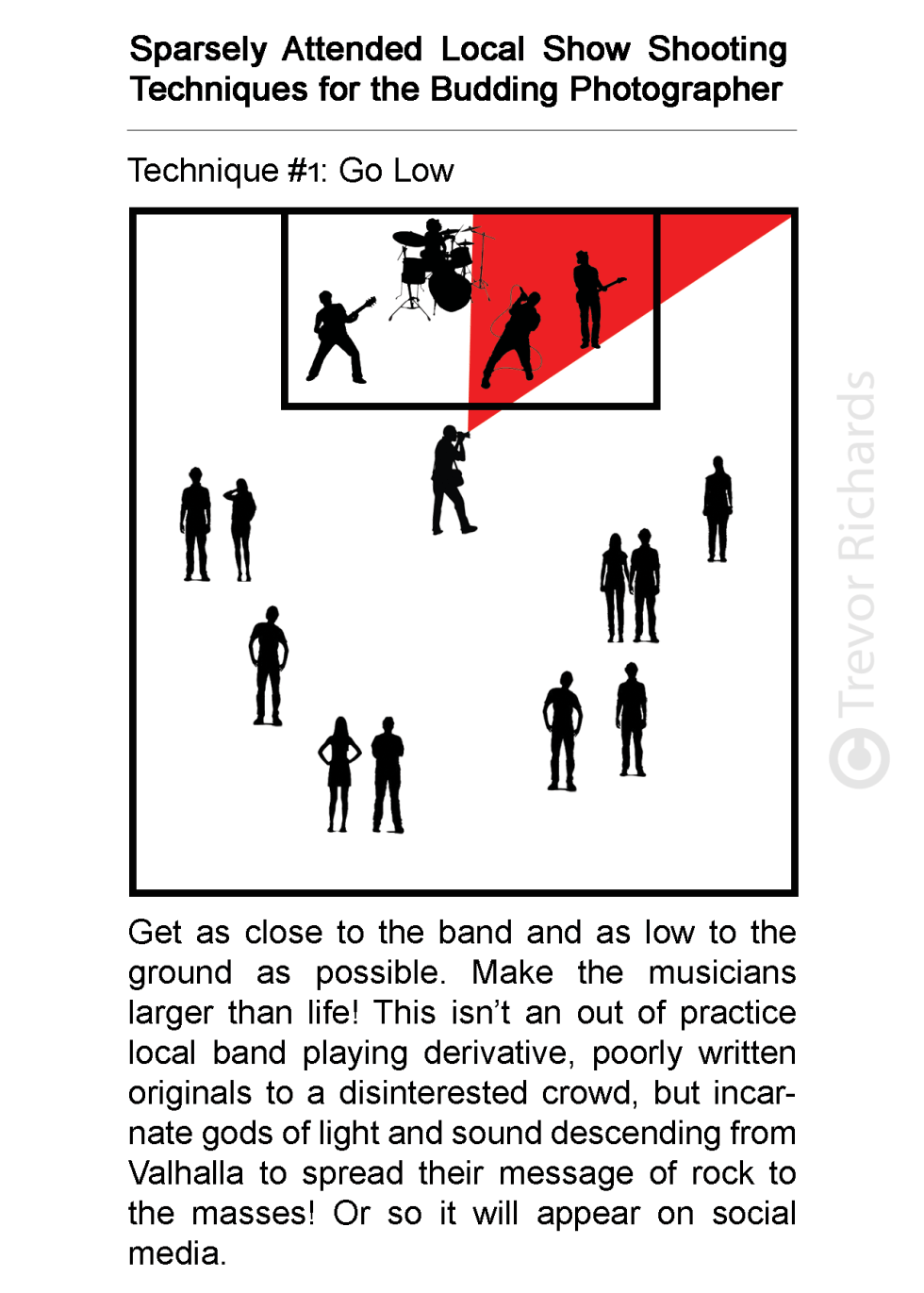 Sparsely Attended Local Show Shooting Techniques for the Budding Photographer

Technique #1: Go Low

© Trevor Richards

Get as close to the band and as low to the ground as possible. Make the musicians larger than life! This isn't an out of practice local band playing derivative, poorly written originals to a disinterested crowd, but incarnate gods of light and sound descending from Valhalla to spread their message of rock to the masses! Or so it will appear on social media.